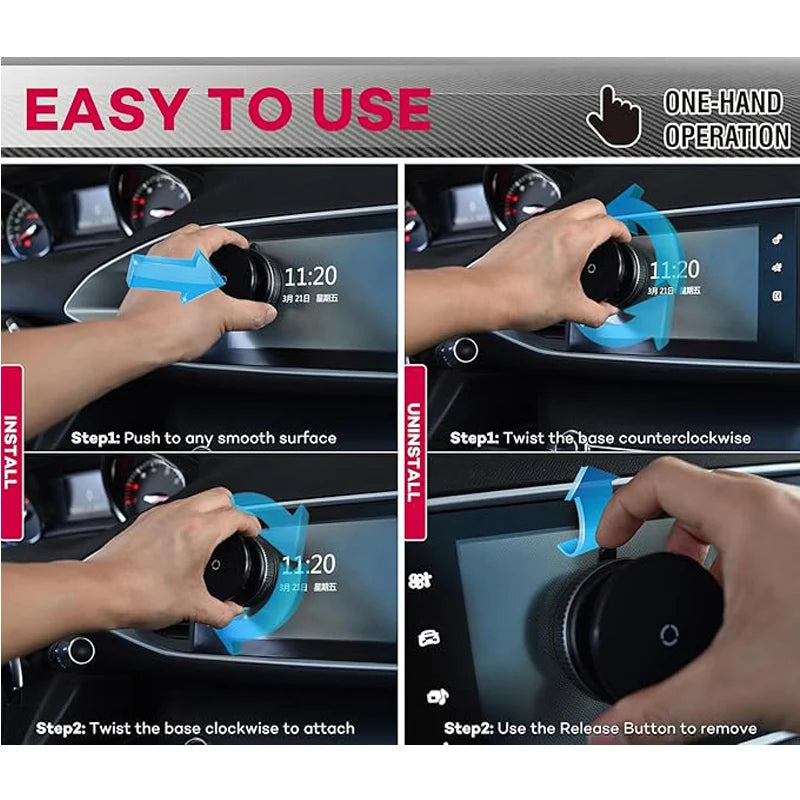 EASY TO USE

ONE-HAND OPERATION

INSTALL

11:20
3月 21日 星期五

Step1: Push to any smooth surface

11:20
3月 21日 星期五

Step2: Twist the base clockwise to attach

UNINSTALL

11:20
3月 21日 星期五

Step1: Twist the base counterclockwise

Step2: Use the Release Button to remove